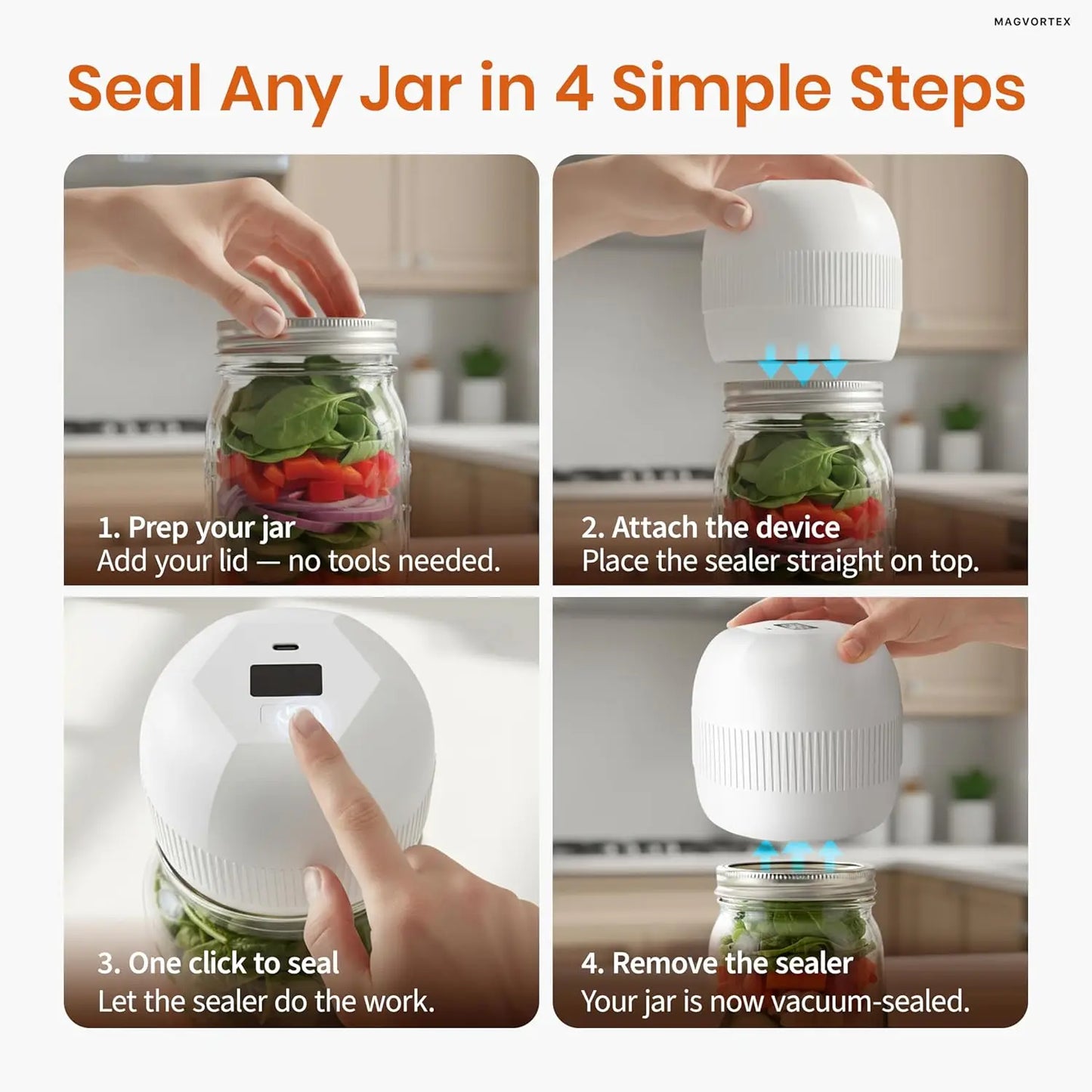 MAGVORTEX

Seal Any Jar in 4 Simple Steps

1. Prep your jar
Add your lid — no tools needed.

2. Attach the device
Place the sealer straight on top.

3. One click to seal
Let the sealer do the work.

4. Remove the sealer
Your jar is now vacuum-sealed.