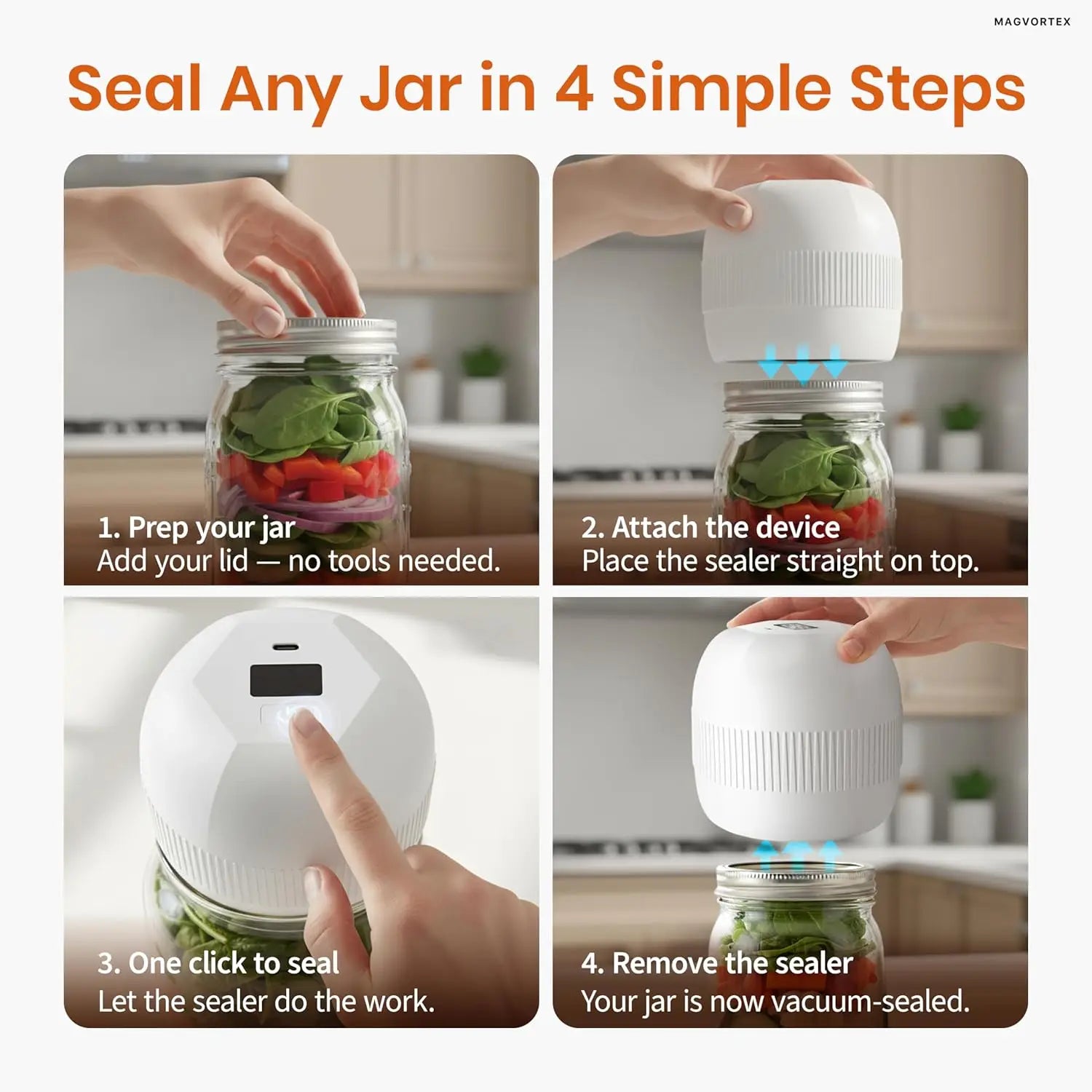 MAGVORTEX

Seal Any Jar in 4 Simple Steps

1. Prep your jar
Add your lid — no tools needed.

2. Attach the device
Place the sealer straight on top.

3. One click to seal
Let the sealer do the work.

4. Remove the sealer
Your jar is now vacuum-sealed.