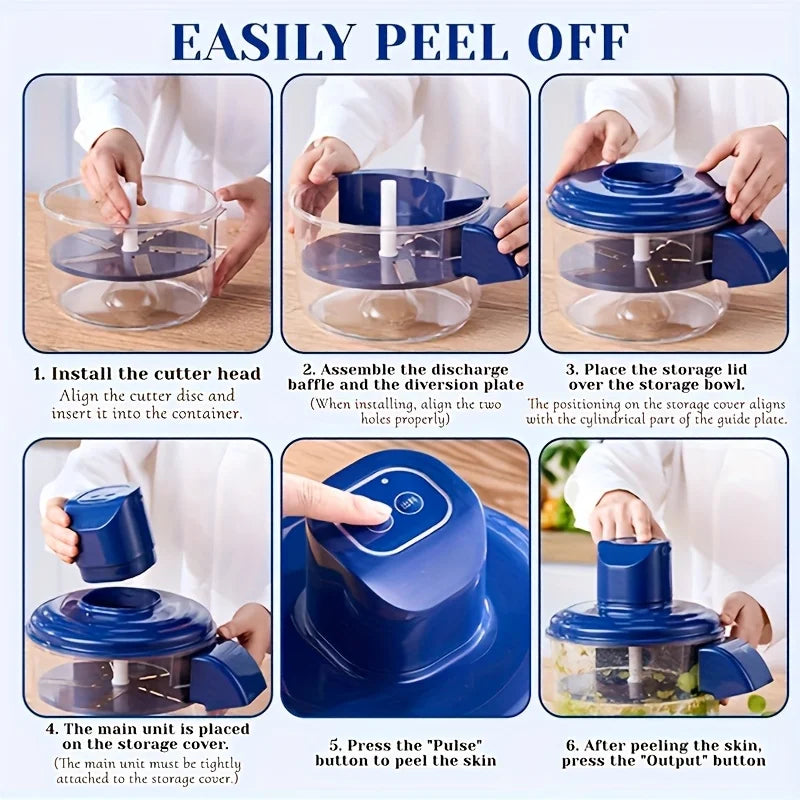 EASILY PEEL OFF

1. Install the cutter head
Align the cutter disc and insert it into the container.

2. Assemble the discharge baffle and the diversion plate
(When installing, align the two holes properly)

3. Place the storage lid over the storage bowl.
The positioning on the storage cover aligns with the cylindrical part of the guide plate.

4. The main unit is placed on the storage cover.
(The main unit must be tightly attached to the storage cover.)

5. Press the "Pulse" button to peel the skin

6. After peeling the skin, press the "Output" button