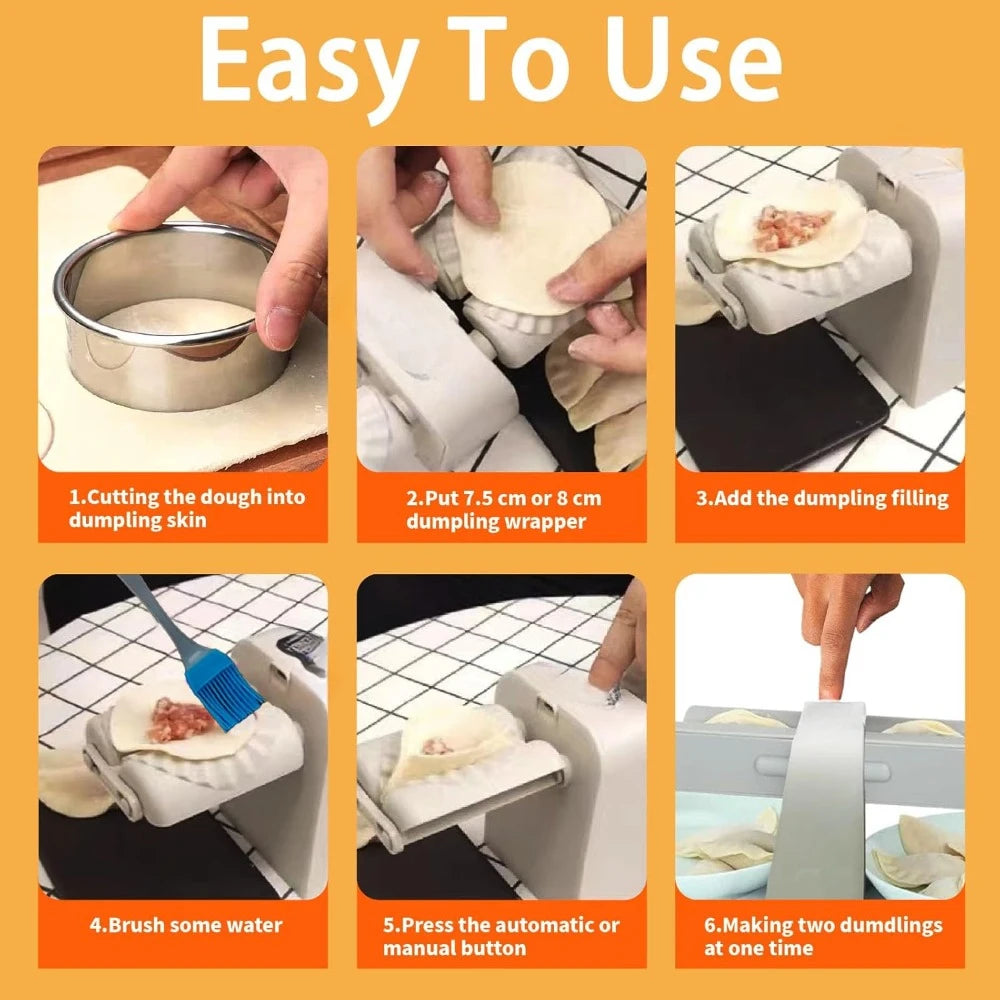 Easy To Use

1.Cutting the dough into dumpling skin

2.Put 7.5 cm or 8 cm dumpling wrapper

3.Add the dumpling filling

4.Brush some water

5.Press the automatic or manual button

6.Making two dumdlings at one time