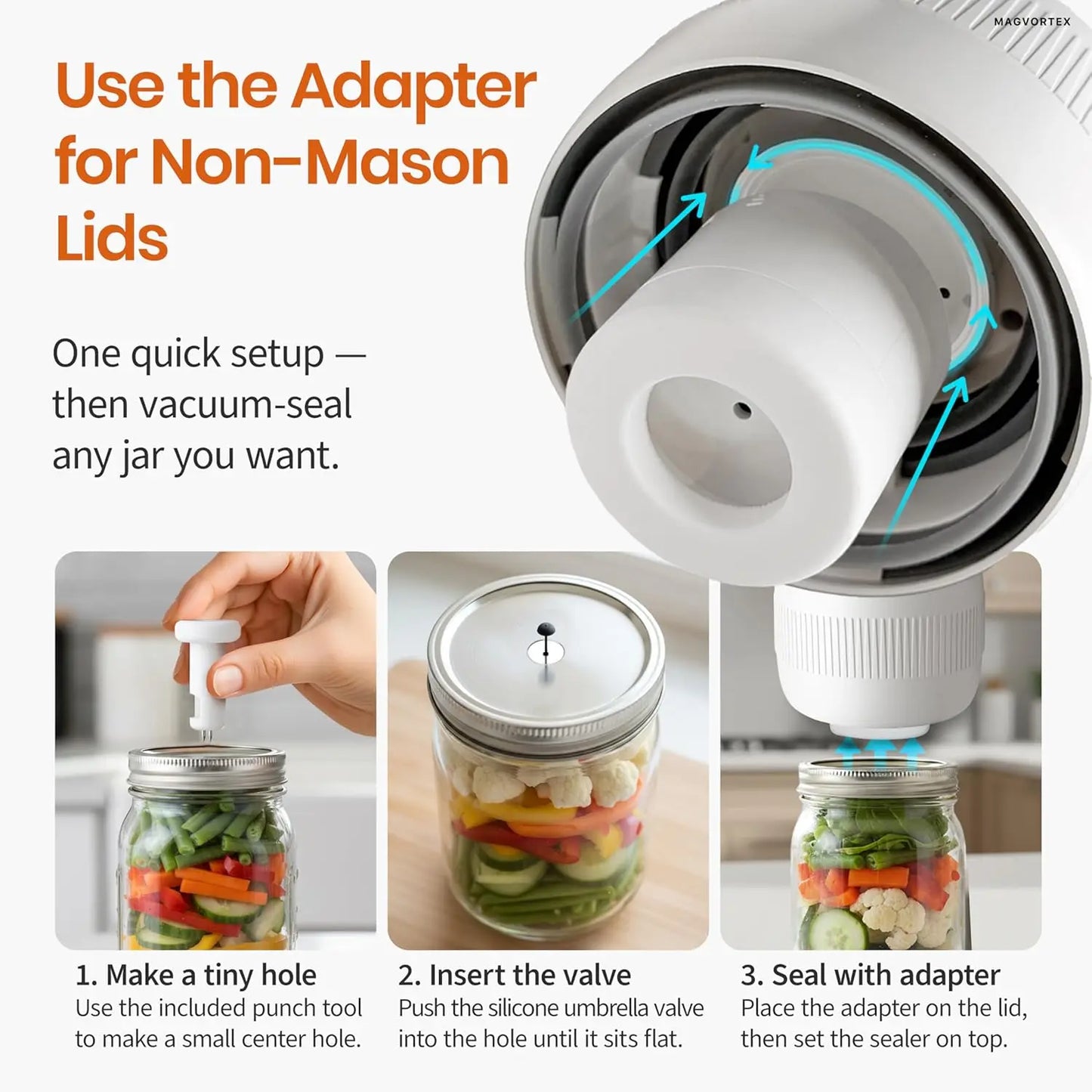 MAGVORTEX

Use the Adapter for Non-Mason Lids

One quick setup — then vacuum-seal any jar you want.

1. Make a tiny hole
Use the included punch tool to make a small center hole.

2. Insert the valve
Push the silicone umbrella valve into the hole until it sits flat.

3. Seal with adapter
Place the adapter on the lid, then set the sealer on top.