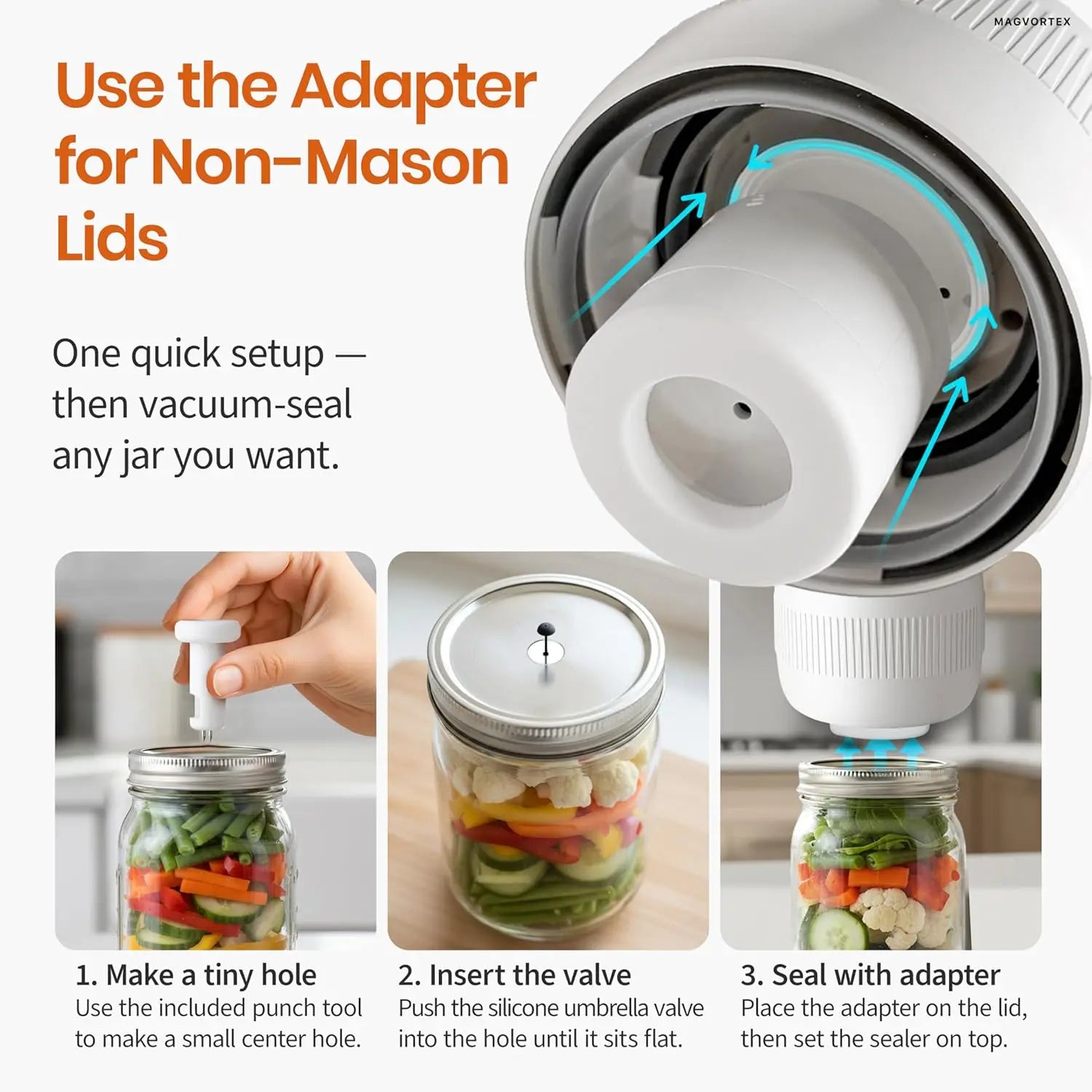 MAGVORTEX

Use the Adapter for Non-Mason Lids

One quick setup — then vacuum-seal any jar you want.

1. Make a tiny hole
Use the included punch tool to make a small center hole.

2. Insert the valve
Push the silicone umbrella valve into the hole until it sits flat.

3. Seal with adapter
Place the adapter on the lid, then set the sealer on top.